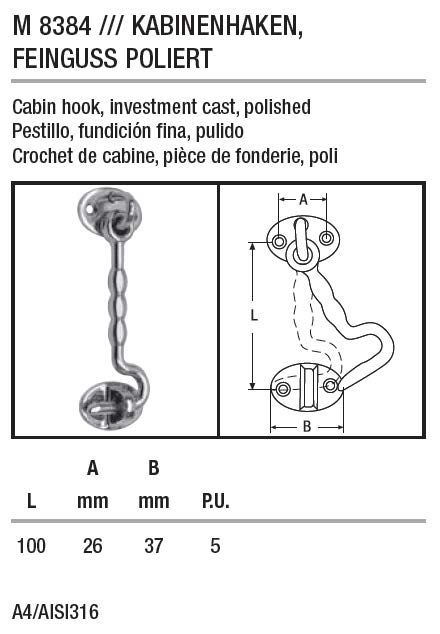 M 8384 /// KABINENHAKEN, FEINGUSS POLIERT

Cabin hook, investment cast, polished
Pestillo, fundición fina, pulido
Crochet de cabine, pièce de fonderie, poli

A

L

B

| L | A mm | B mm | P.U. |
|---|---|---|---|
| 100 | 26 | 37 | 5 |

A4/AISI316