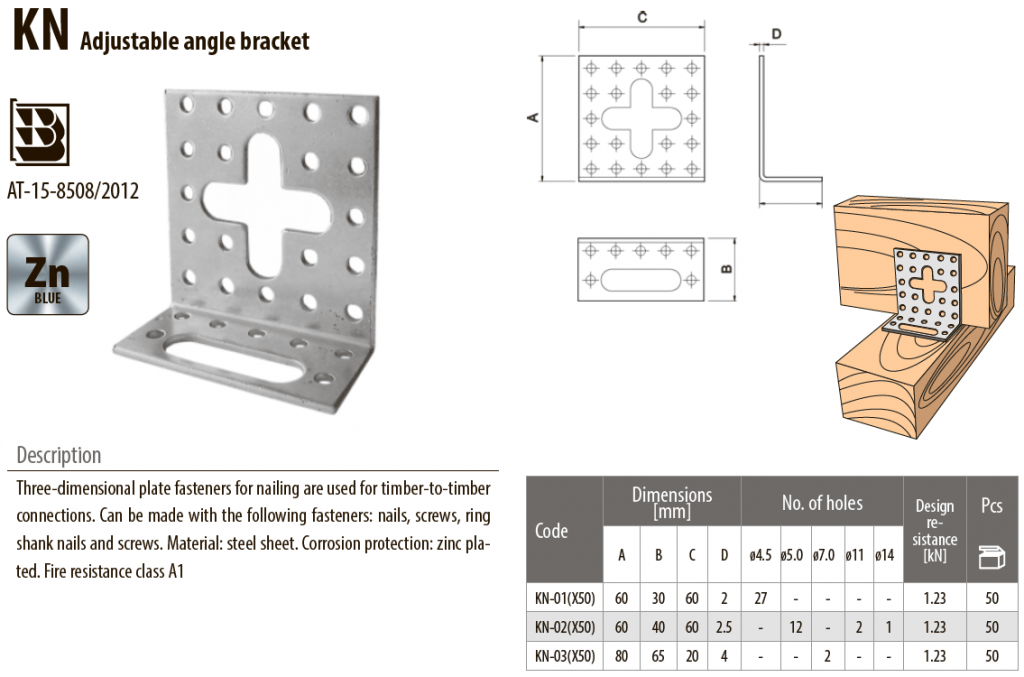 KN Adjustable angle bracket

AT-15-8508/2012

Zn
BLUE

C
D
A
B

Description

Three-dimensional plate fasteners for nailing are used for timber-to-timber connections. Can be made with the following fasteners: nails, screws, ring shank nails and screws. Material: steel sheet. Corrosion protection: zinc plated. Fire resistance class A1

| Code | Dimensions [mm] A | B | C | D | No. of holes ø4.5 | ø5.0 | ø7.0 | ø11 | ø14 | Design resistance [kN] | Pcs |
|---|---|---|---|---|---|---|---|---|---|---|---|
| KN-01(X50) | 60 | 30 | 60 | 2 | 27 | - | - | - | - | 1.23 | 50 |
| KN-02(X50) | 60 | 40 | 60 | 2.5 | - | 12 | - | 2 | 1 | 1.23 | 50 |
| KN-03(X50) | 80 | 65 | 20 | 4 | - | - | 2 | - | - | 1.23 | 50 |