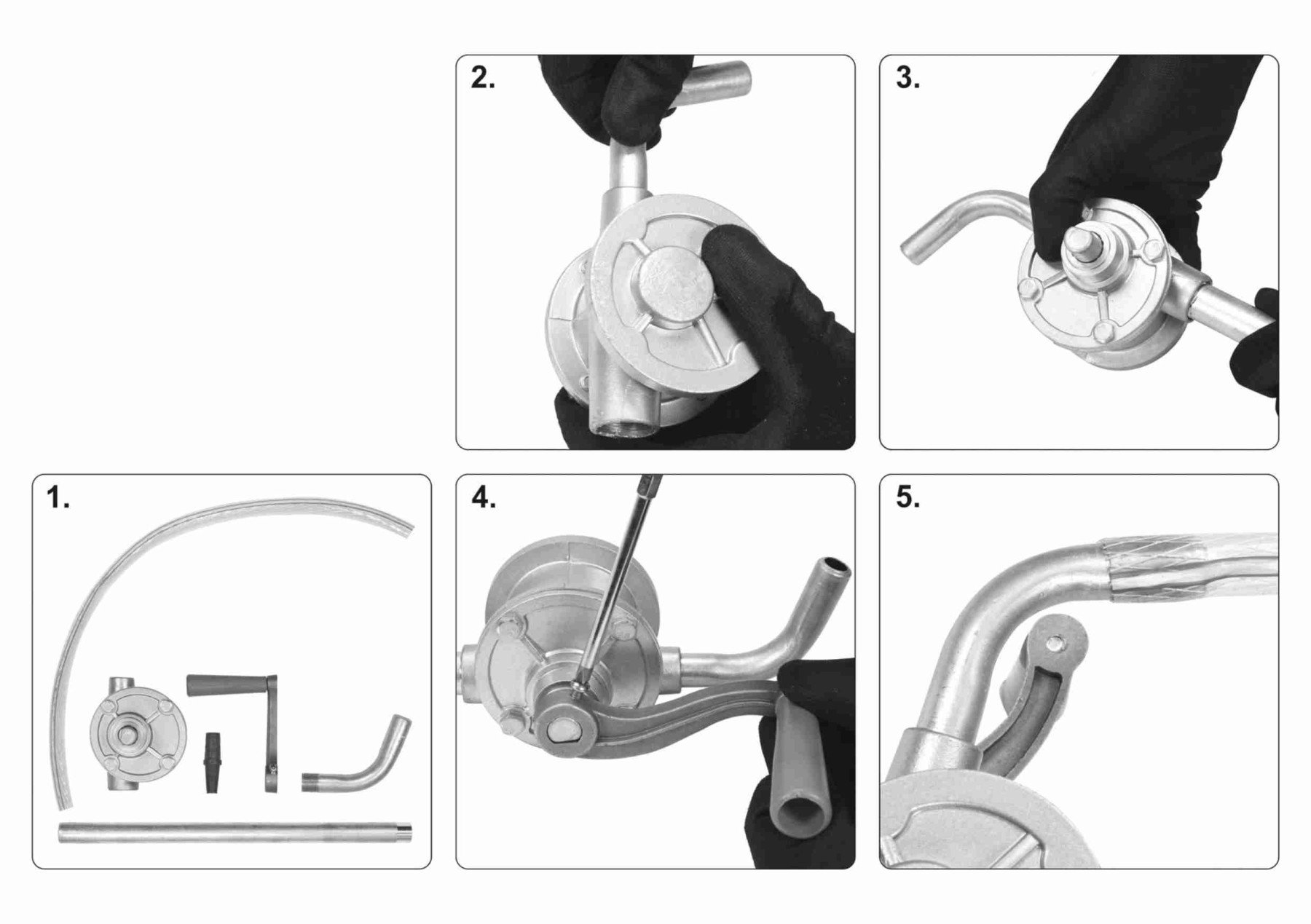 2.

3.

1.

4.

5.