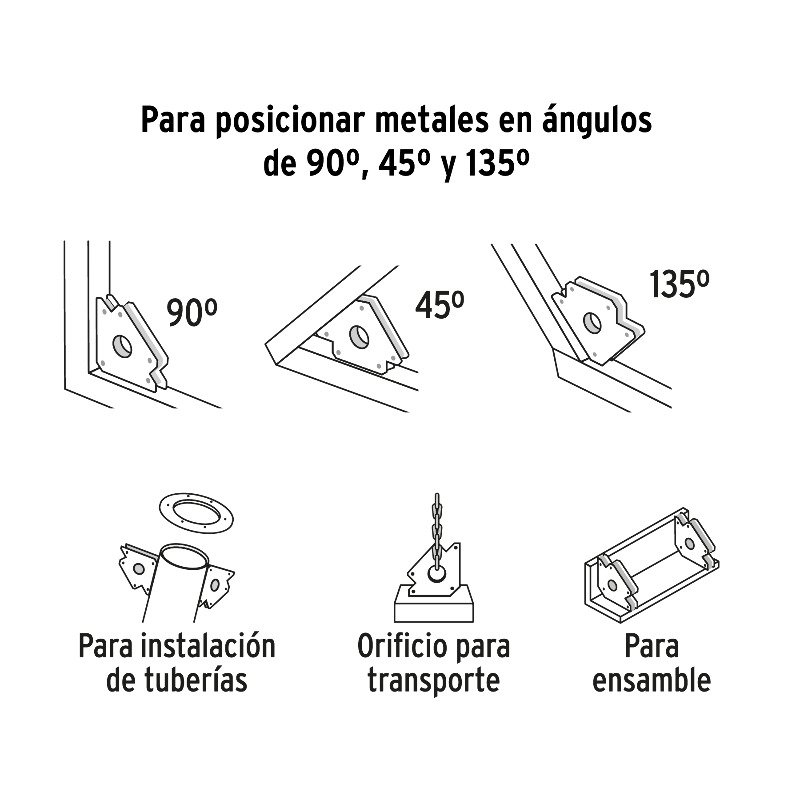 Para posicionar metales en ángulos de 90º, 45º y 135º

90º

45º

135º

Para instalación de tuberías

Orificio para transporte

Para ensamble