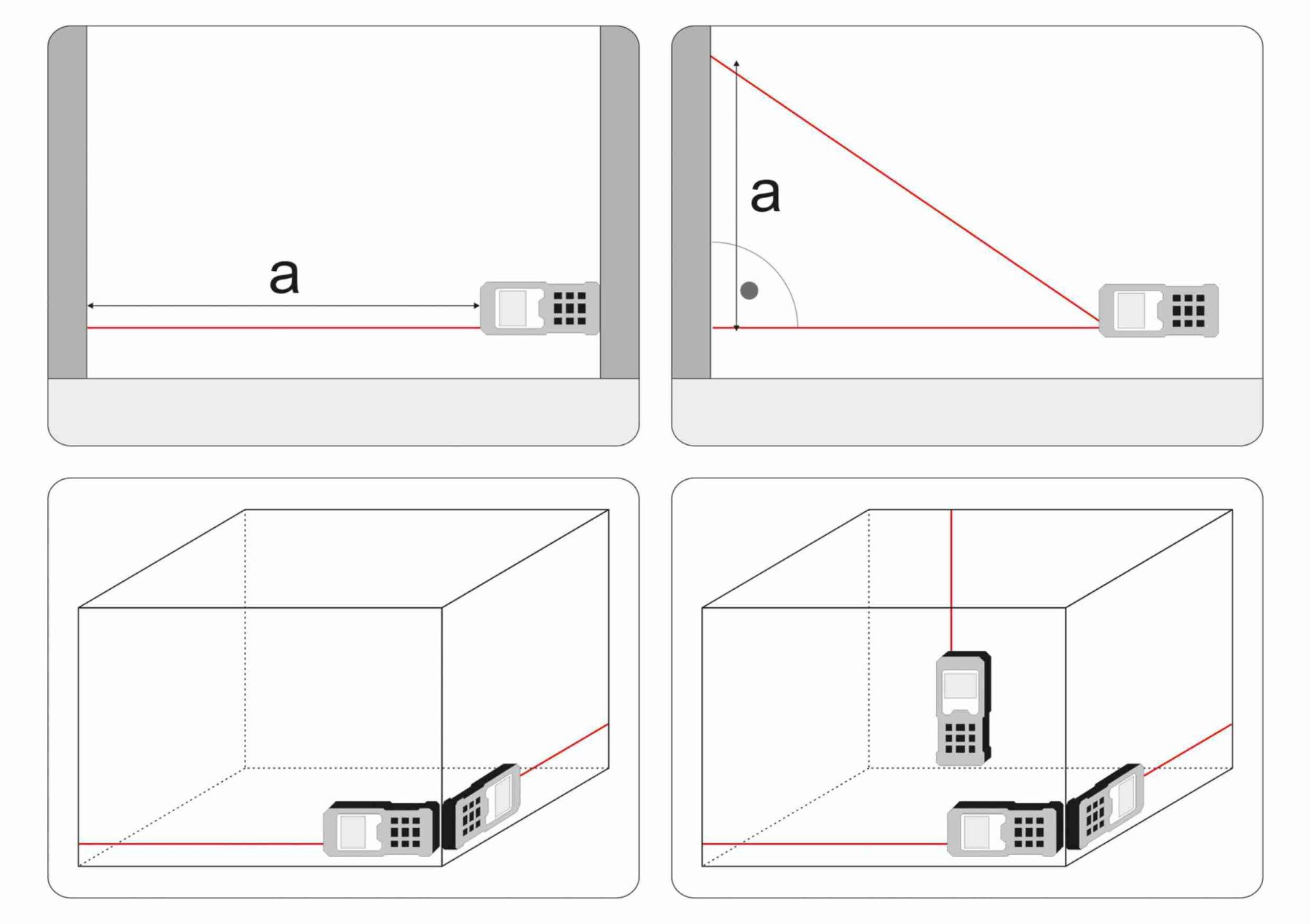 a

a