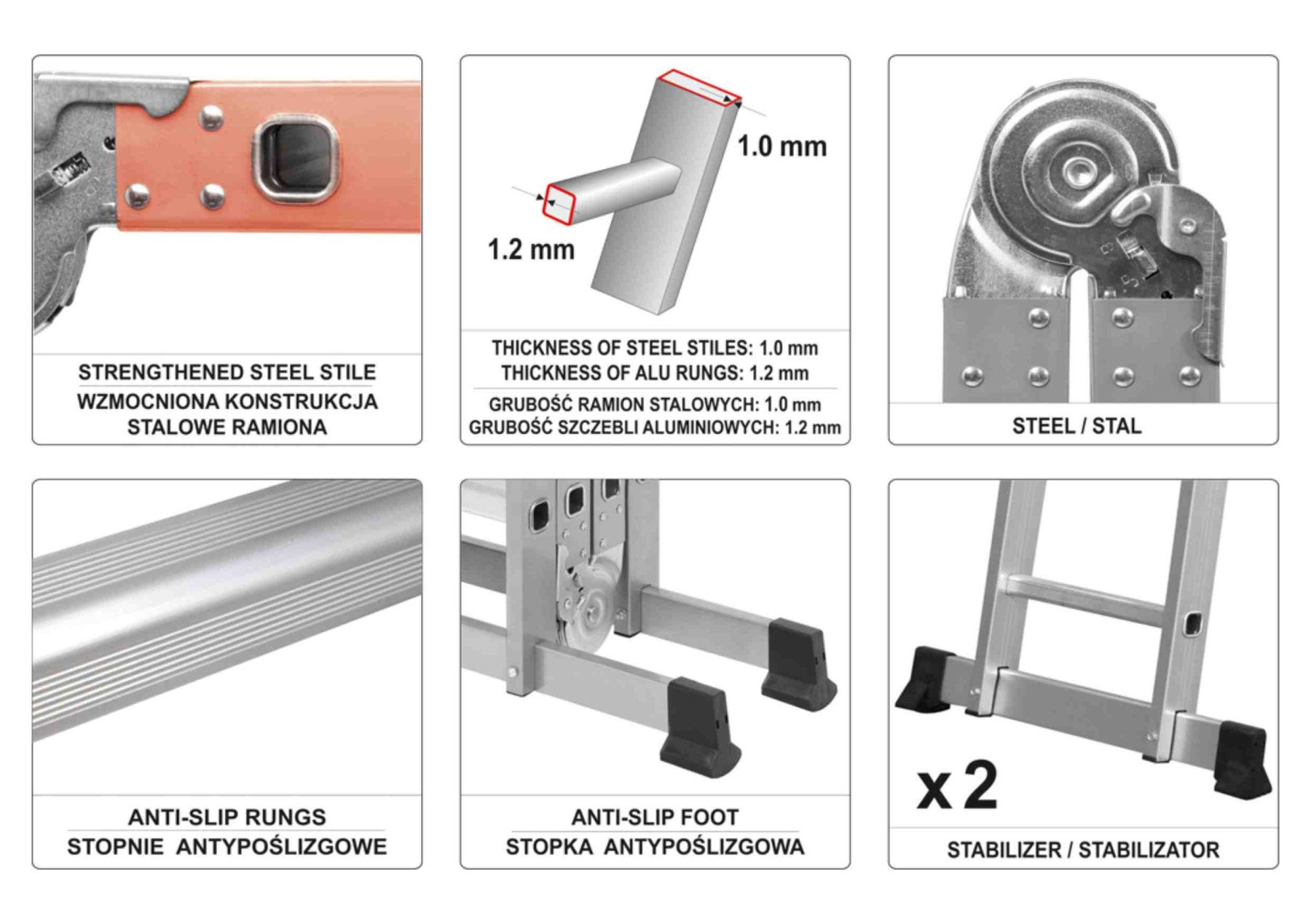 STRENGTHENED STEEL STILE
WZMOCNIONA KONSTRUKCJA STALOWE RAMIONA

1.0 mm

1.2 mm

THICKNESS OF STEEL STILES: 1.0 mm
THICKNESS OF ALU RUNGS: 1.2 mm
GRUBOŚĆ RAMION STALOWYCH: 1.0 mm
GRUBOŚĆ SZCZEBLI ALUMINIOWYCH: 1.2 mm

STEEL / STAL

ANTI-SLIP RUNGS
STOPNIE ANTYPOŚLIZGOWE

ANTI-SLIP FOOT
STOPKA ANTYPOŚLIZGOWA

x 2

STABILIZER / STABILIZATOR