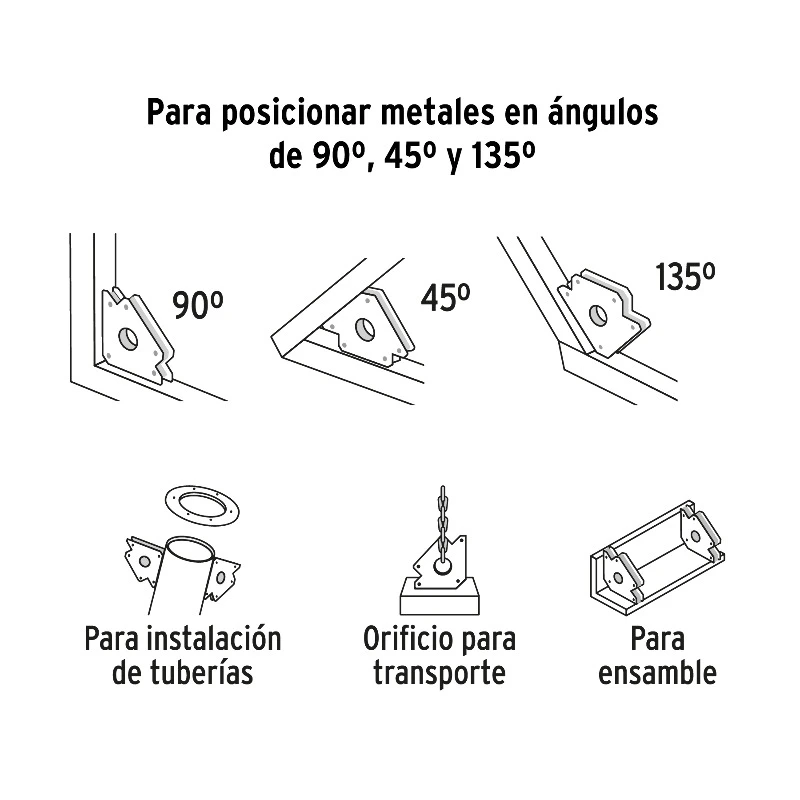 Para posicionar metales en ángulos de 90º, 45º y 135º

90º

45º

135º

Para instalación de tuberías

Orificio para transporte

Para ensamble