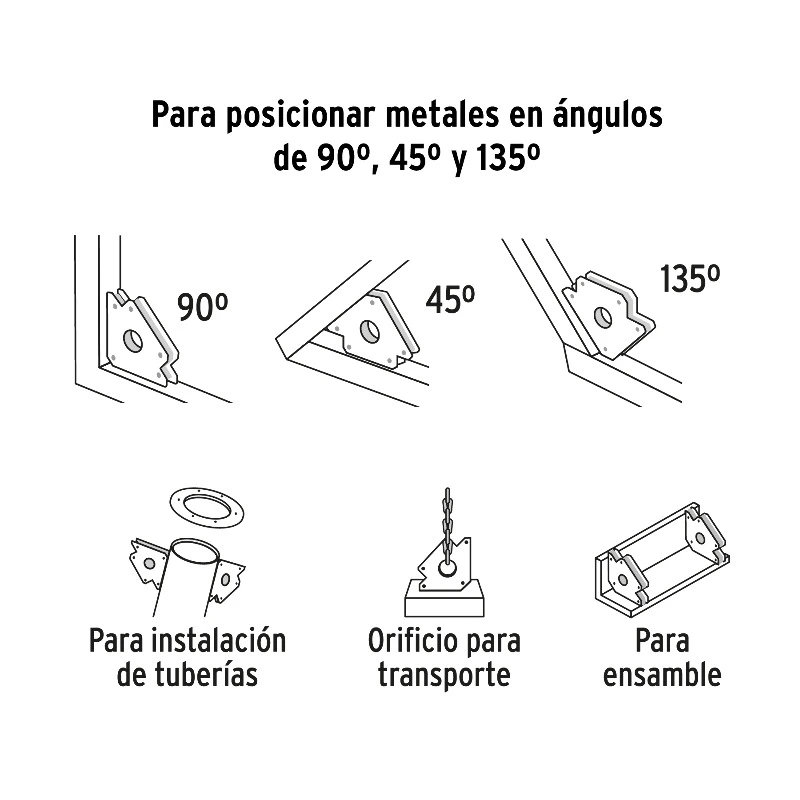 Para posicionar metales en ángulos de 90º, 45º y 135º

90º

45º

135º

Para instalación de tuberías

Orificio para transporte

Para ensamble