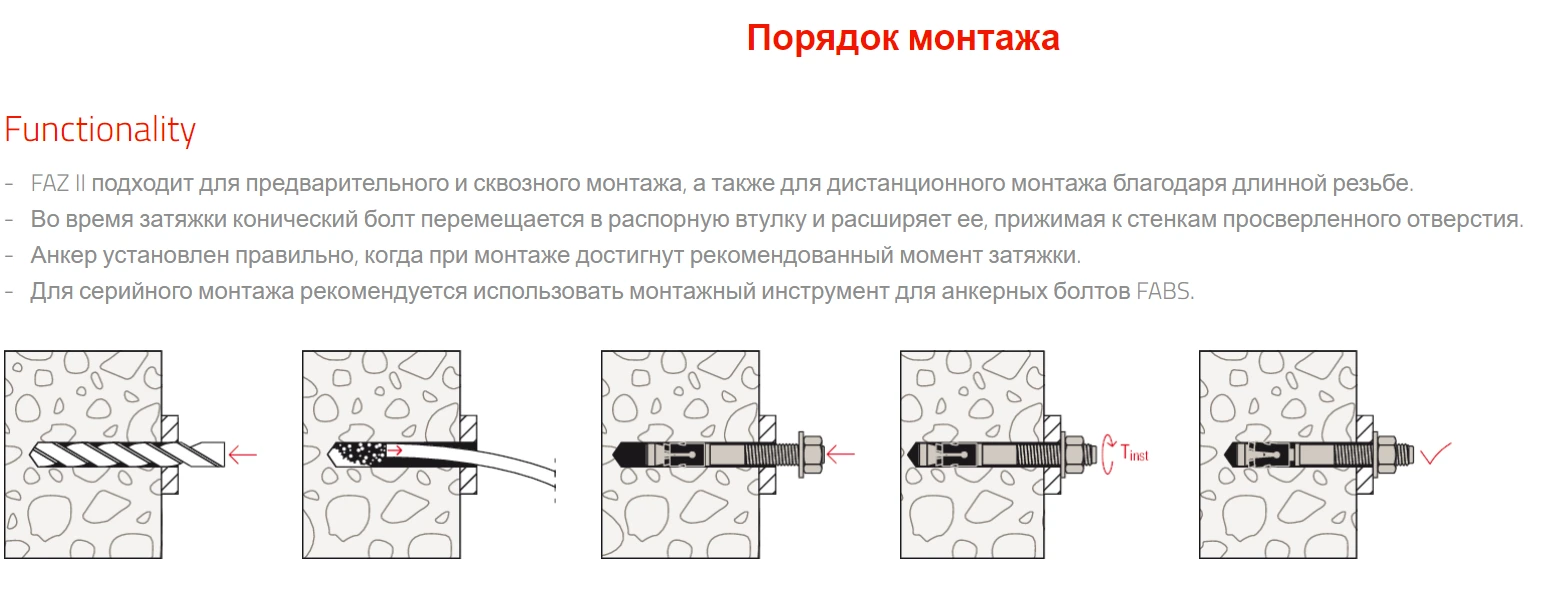 Порядок монтажа

Functionality

- FAZ II подходит для предварительного и сквозного монтажа, а также для дистанционного монтажа благодаря длинной резьбе.
- Во время затяжки конический болт перемещается в распорную втулку и расширяет ее, прижимая к стенкам просверленного отверстия.
- Анкер установлен правильно, когда при монтаже достигнут рекомендованный момент затяжки.
- Для серийного монтажа рекомендуется использовать монтажный инструмент для анкерных болтов FABS.

$T_{inst}$